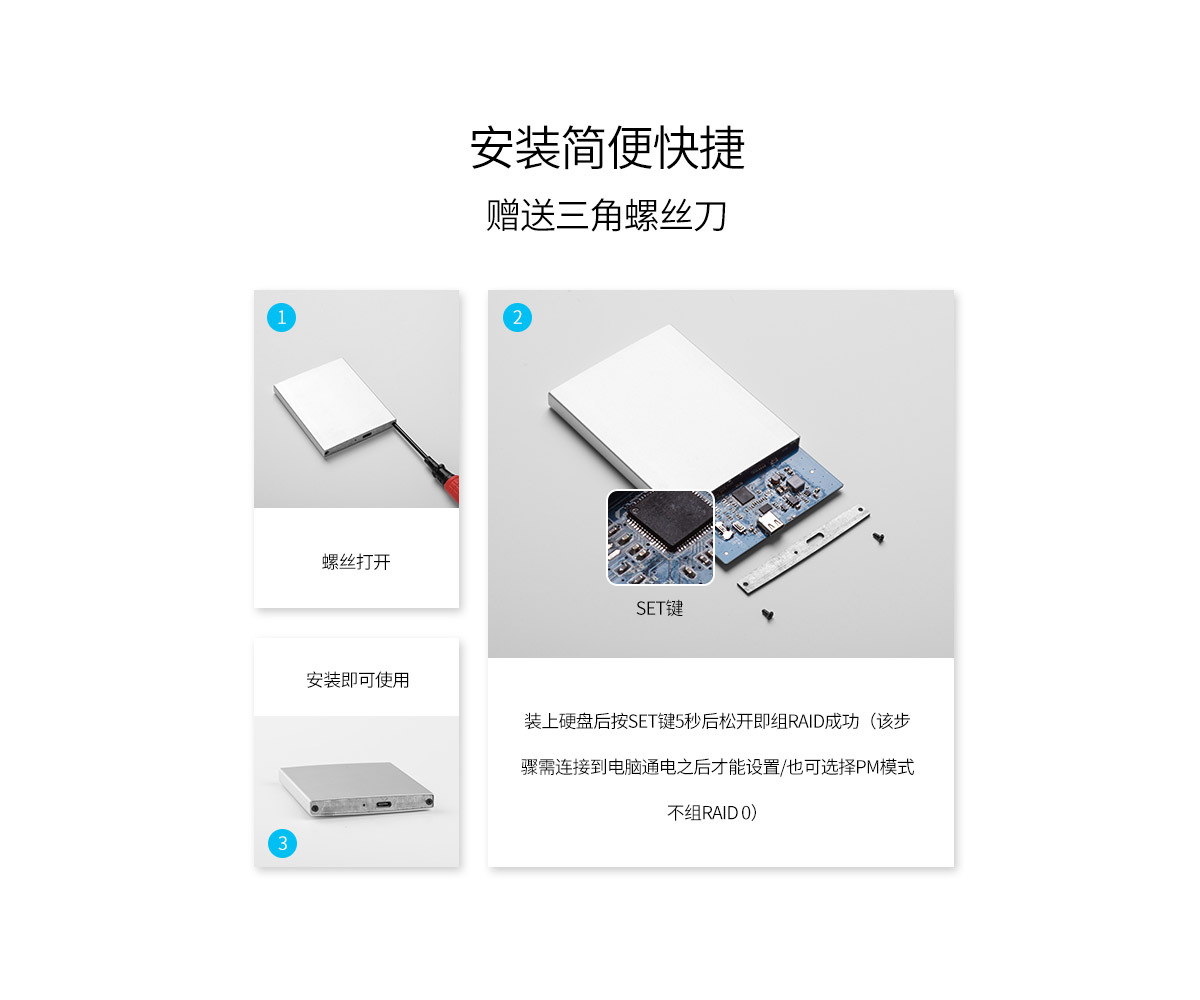 安装简便快捷

赠送三角螺丝刀

1

螺丝打开

2

SET键

装上硬盘后按SET键5秒后松开即组RAID成功（该步骤需连接到电脑通电之后才能设置/也可选择PM模式不组RAID 0）

安装即可使用

3