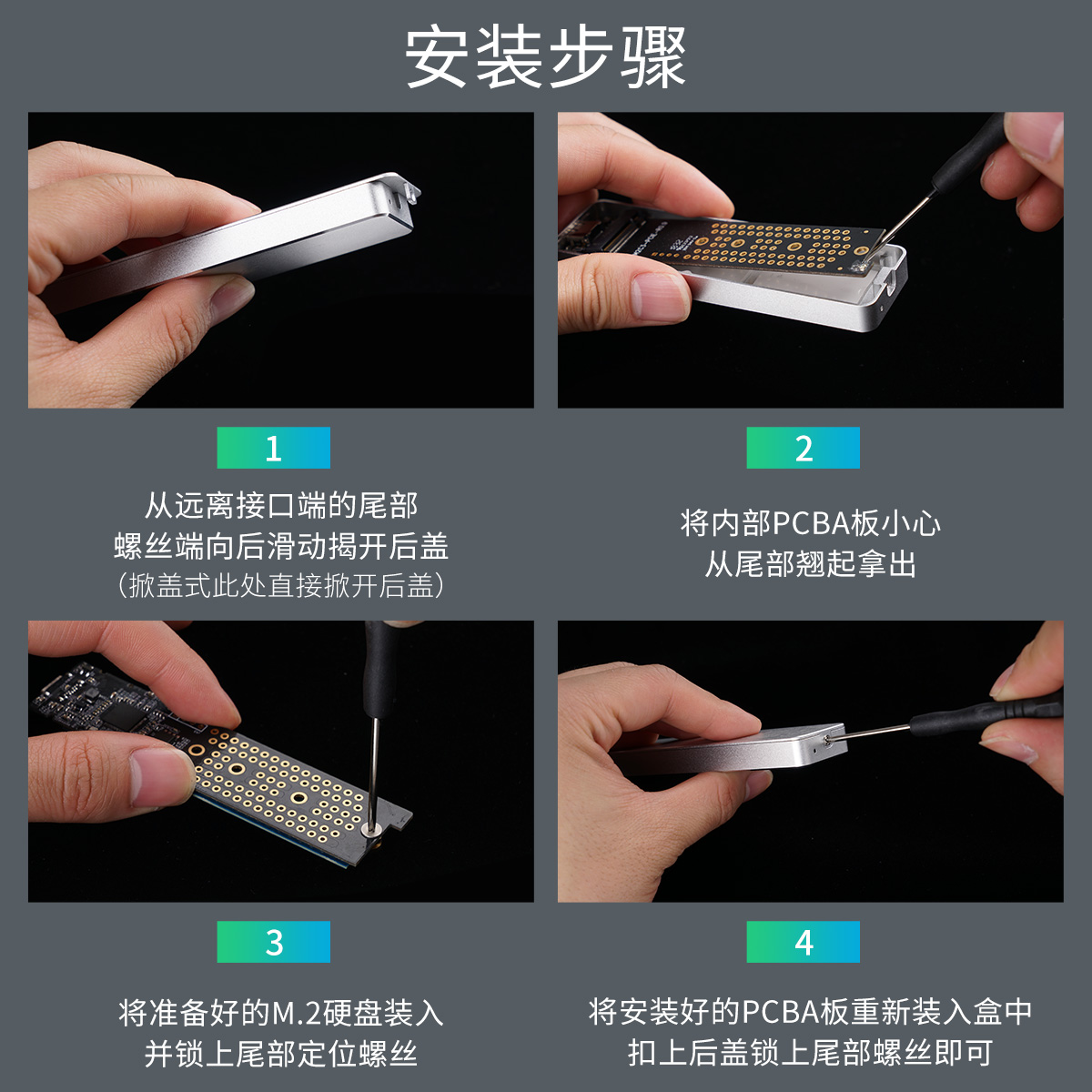 安装步骤

1

从远离接口端的尾部
螺丝端向后滑动揭开后盖
（掀盖式此处直接掀开后盖）

2

将内部PCBA板小心
从尾部翘起拿出

3

将准备好的M.2硬盘装入
并锁上尾部定位螺丝

4

将安装好的PCBA板重新装入盒中
扣上后盖锁上尾部螺丝即可