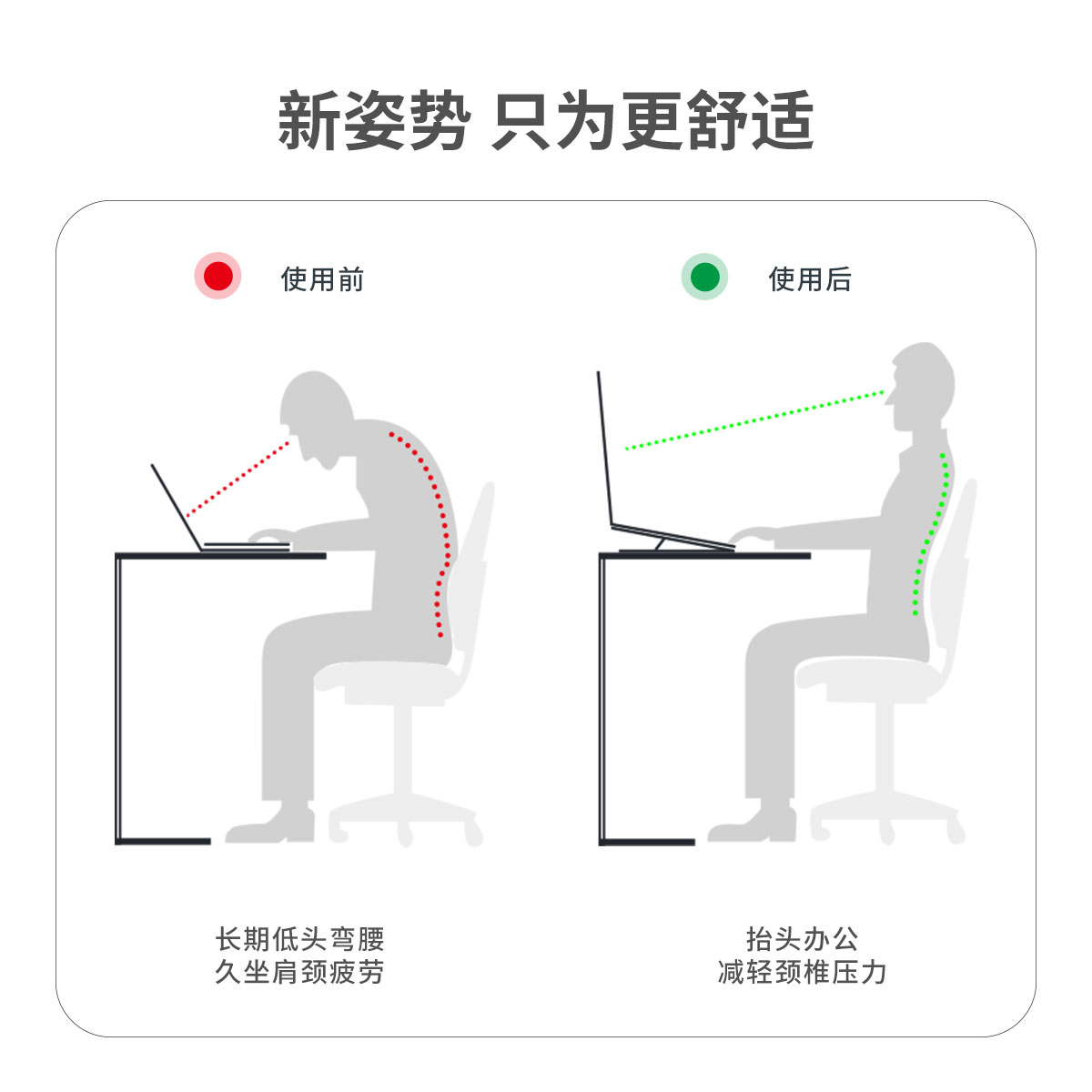 新姿势 只为更舒适

使用前

长期低头弯腰
久坐肩颈疲劳

使用后

抬头办公
减轻颈椎压力