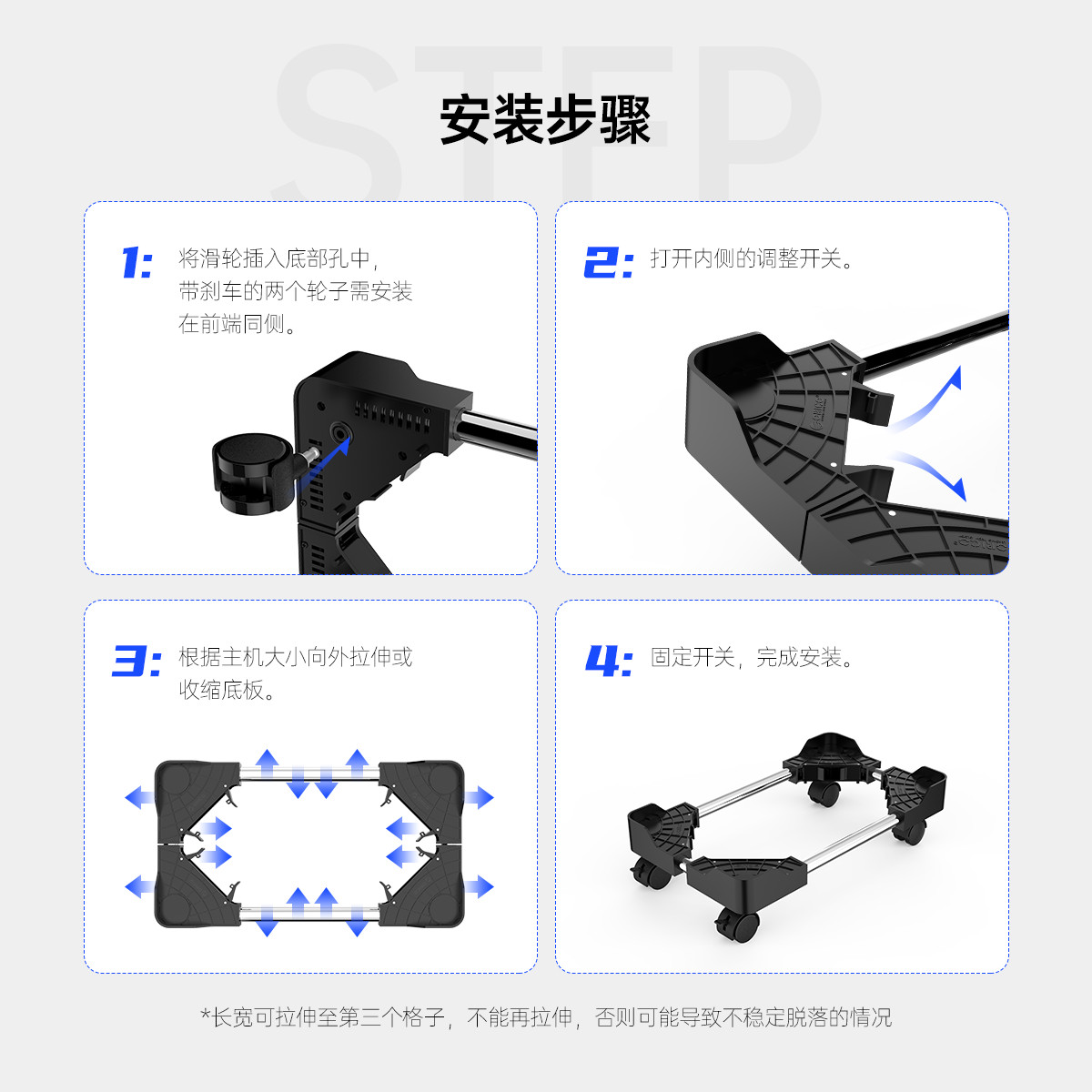 STEP

安装步骤

1: 将滑轮插入底部孔中，带刹车的两个轮子需安装在前端同侧。

2: 打开内侧的调整开关。

3: 根据主机大小向外拉伸或收缩底板。

4: 固定开关，完成安装。

*长宽可拉伸至第三个格子，不能再拉伸，否则可能导致不稳定脱落的情况